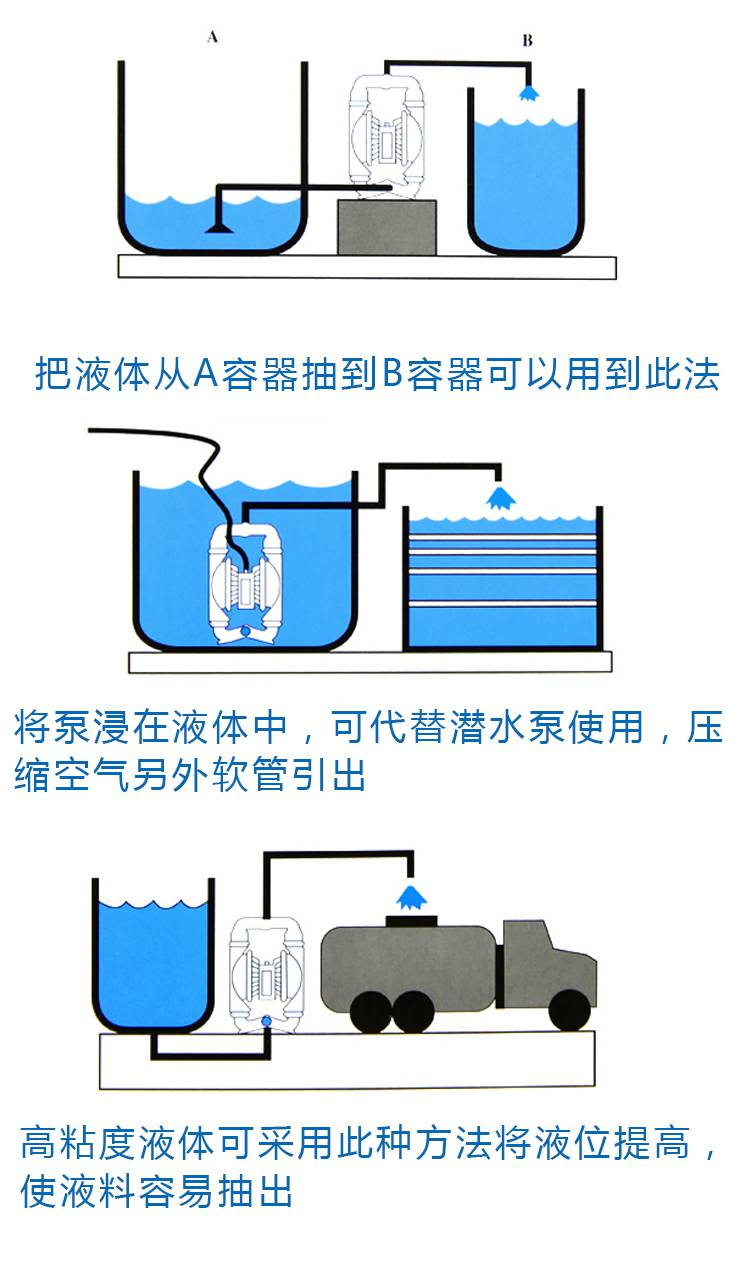 A

B

把液体从A容器抽到B容器可以用到此法

将泵浸在液体中，可代替潜水泵使用，压缩空气另外软管引出

高粘度液体可采用此种方法将液位提高，使液料容易抽出